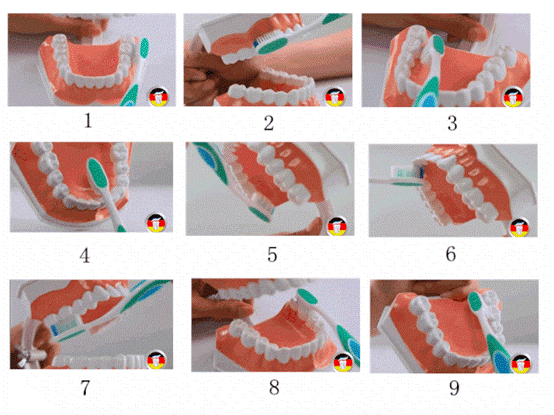 1

2

3

4

5

6

7

8

9